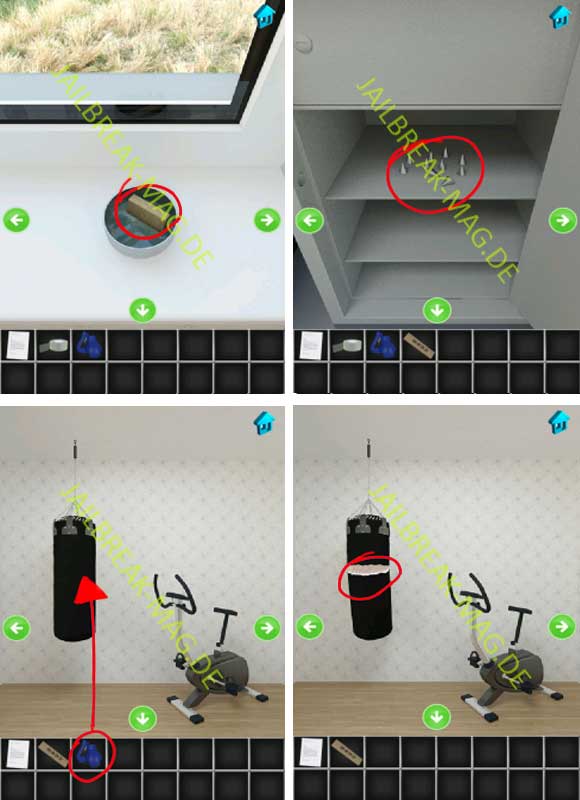 JAILBREAK-MAG.DE

JAILBREAK-MAG.DE

JAILBREAK-MAG.DE

JAILBREAK-MAG.DE