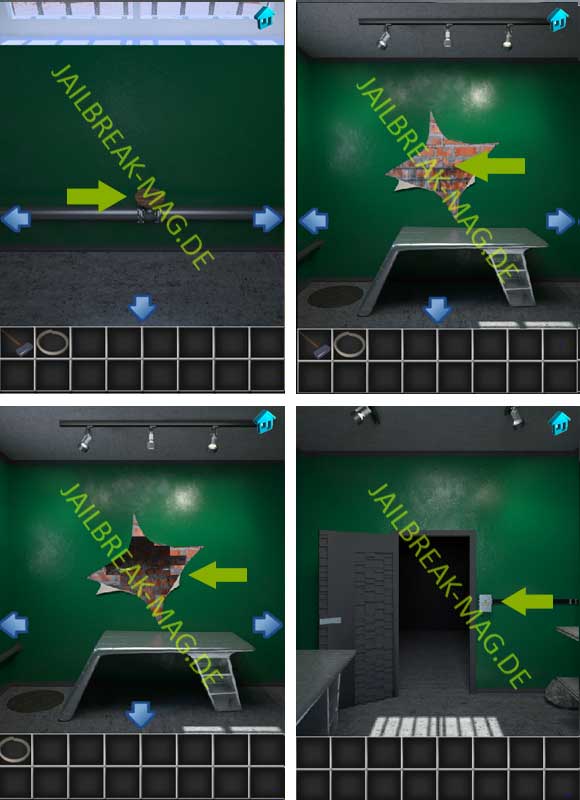 JAILBREAK-MAG.DE

JAILBREAK-MAG.DE

JAILBREAK-MAG.DE

JAILBREAK-MAG.DE